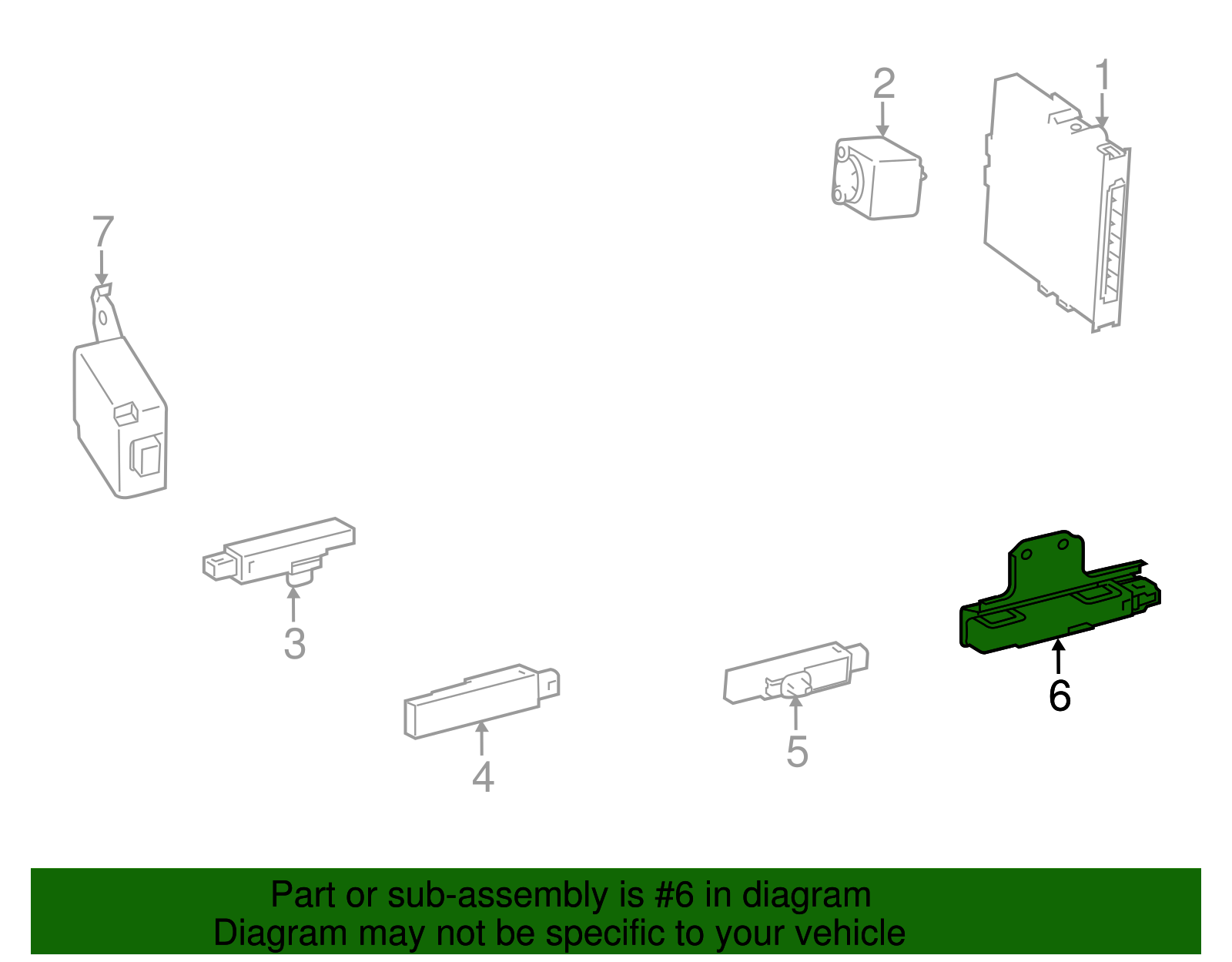 2
1
7
3
4
5
6

Part or sub-assembly is #6 in diagram
Diagram may not be specific to your vehicle