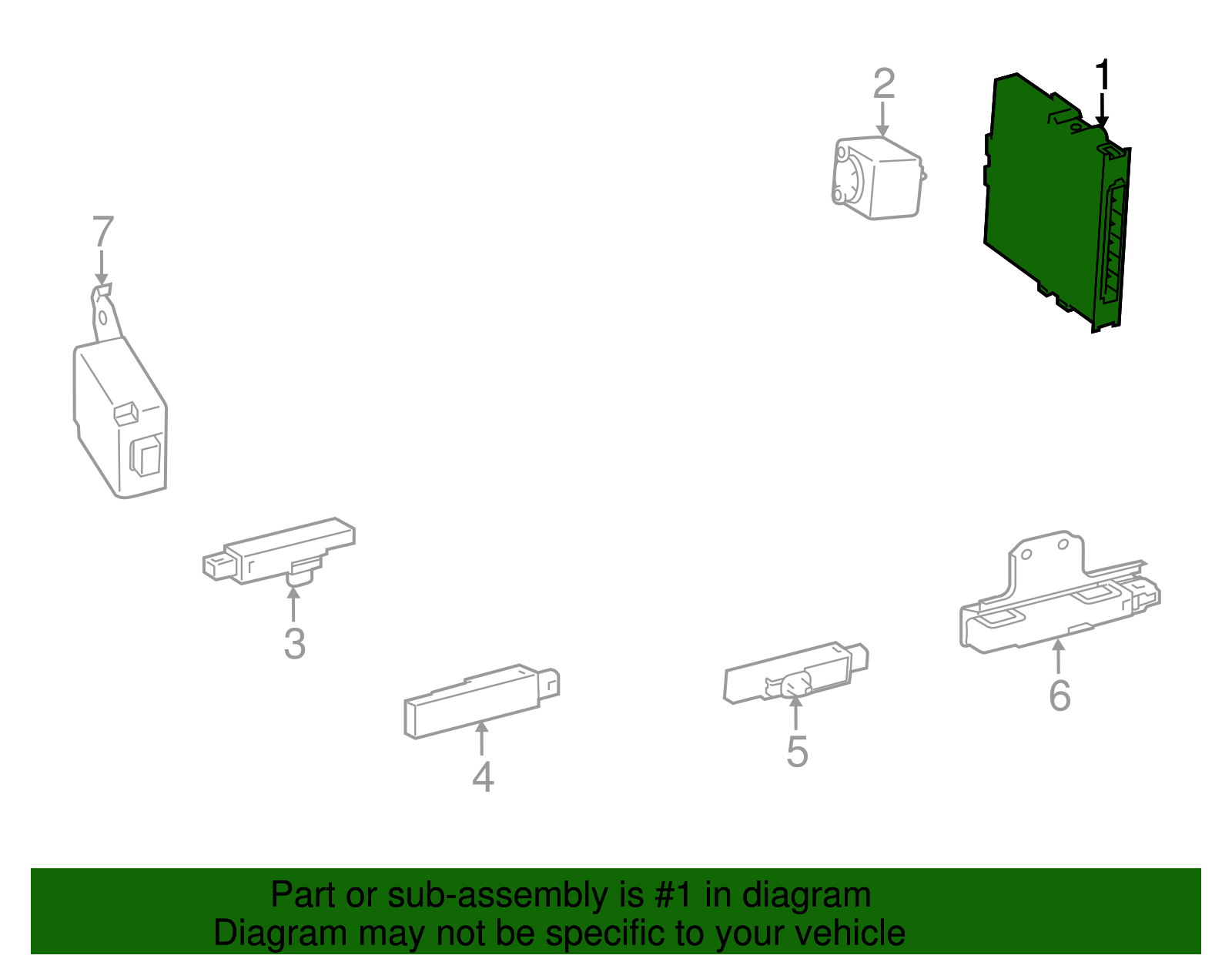 2

1

7

3

4

5

6

Part or sub-assembly is #1 in diagram
Diagram may not be specific to your vehicle