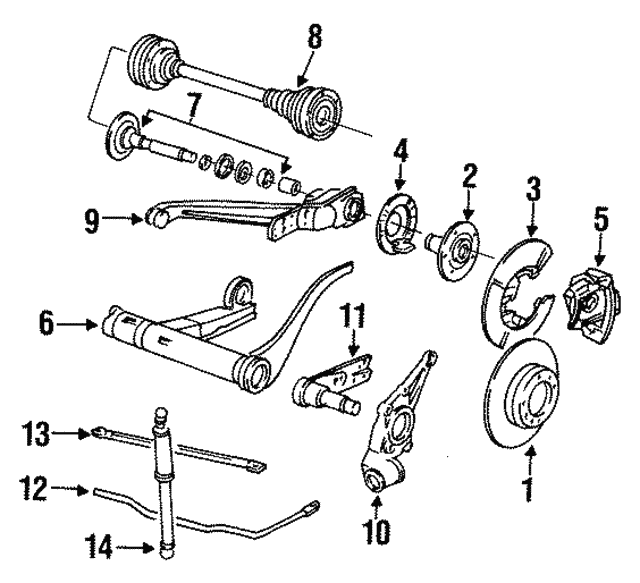 8
7
4
2
3
5
9
6
11
13
12
14
10
1