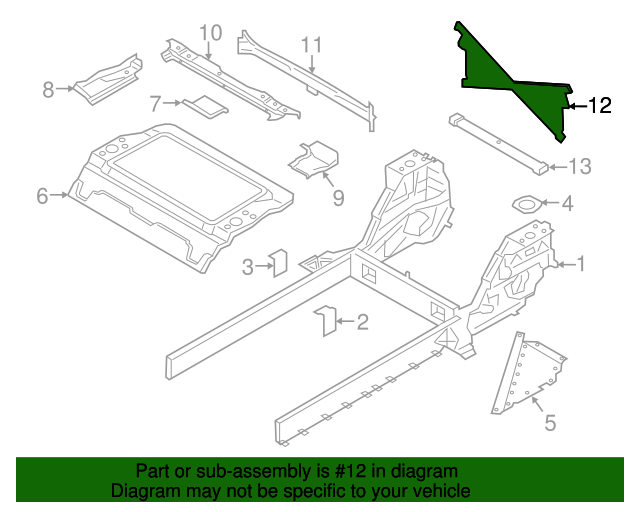 10
11
8
7
12
13
6
9
4
3
1
2
5
Part or sub-assembly is #12 in diagram
Diagram may not be specific to your vehicle