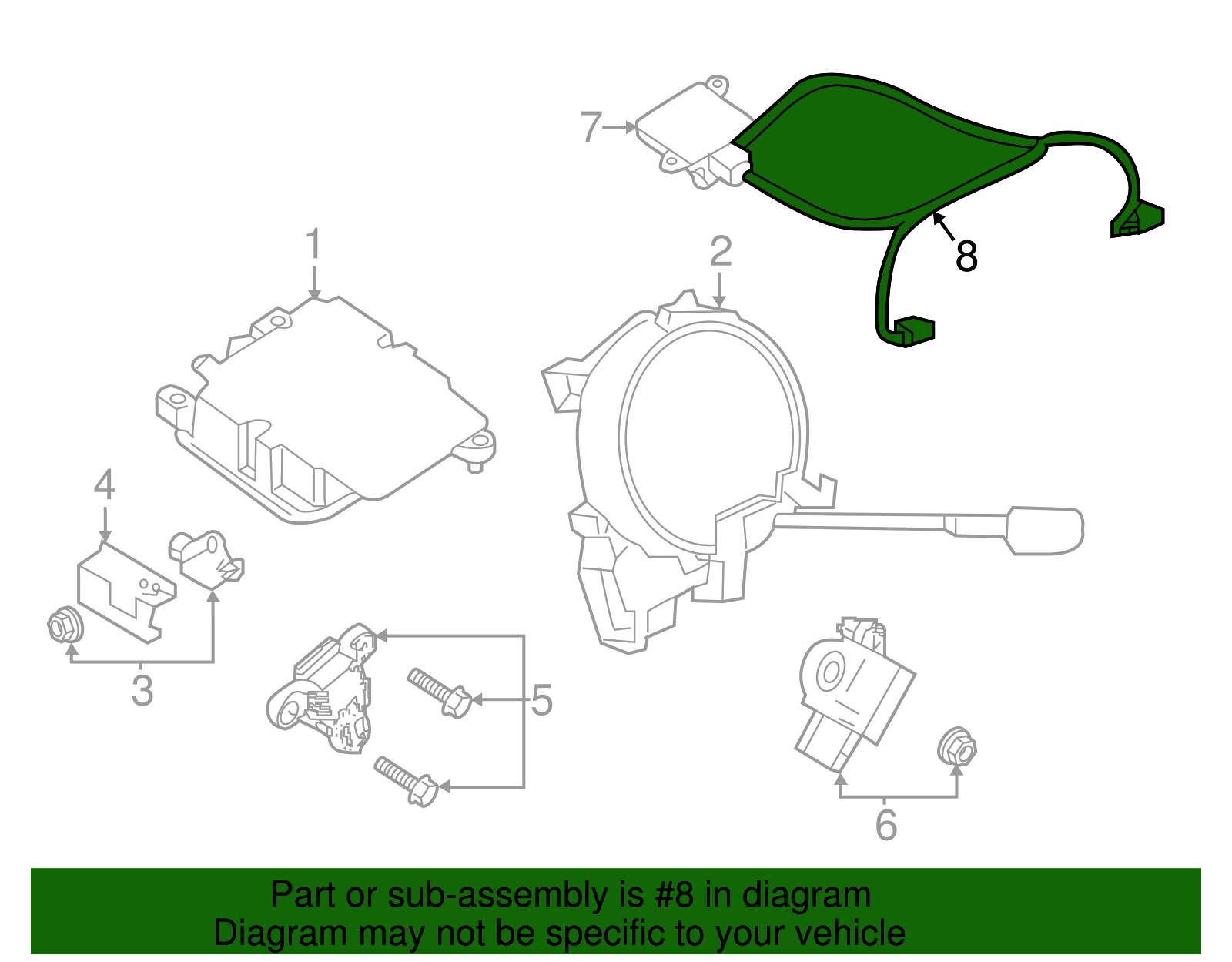 7

8

1

2

4

3

5

6

Part or sub-assembly is #8 in diagram
Diagram may not be specific to your vehicle