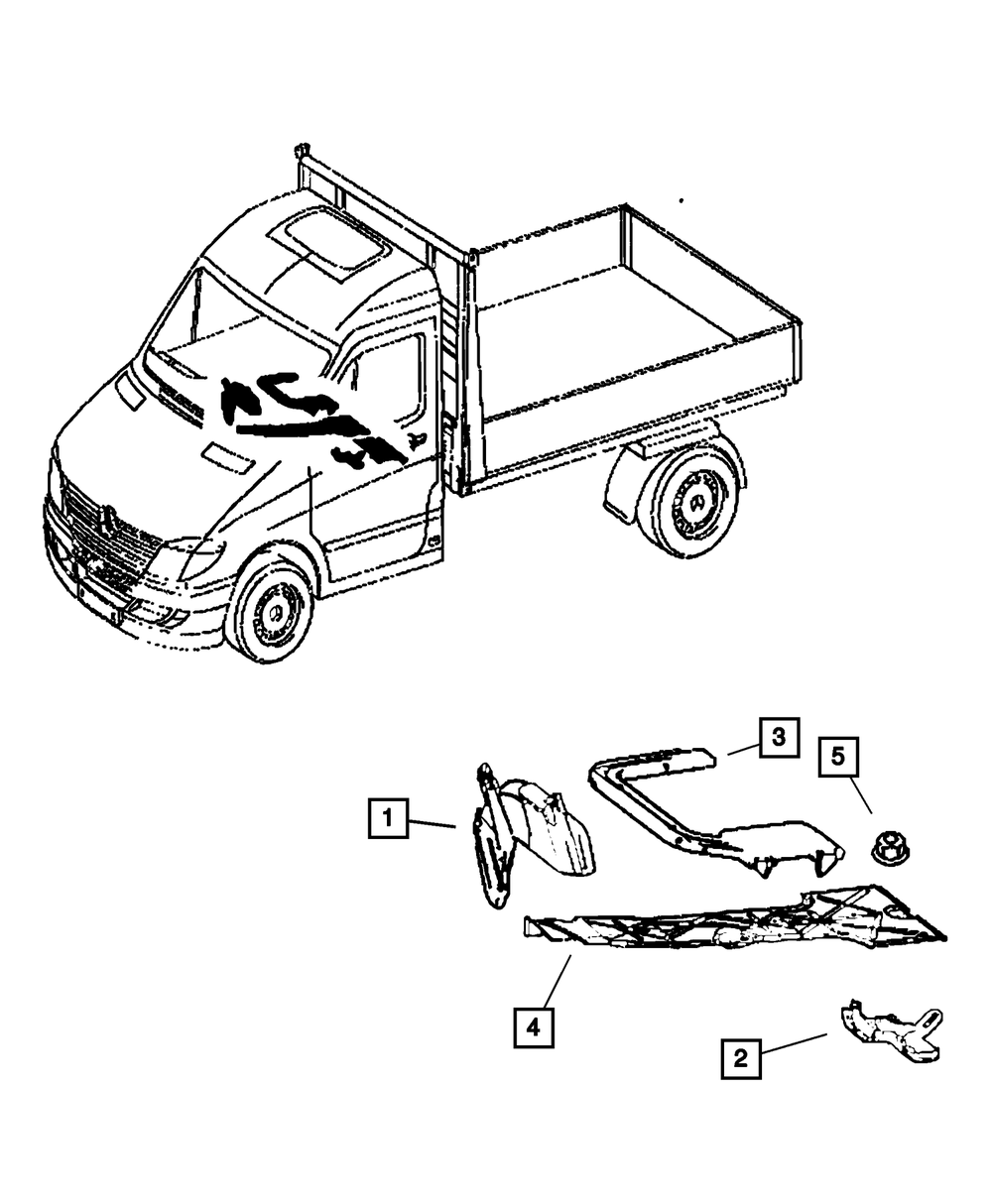 3
5
1
4
2