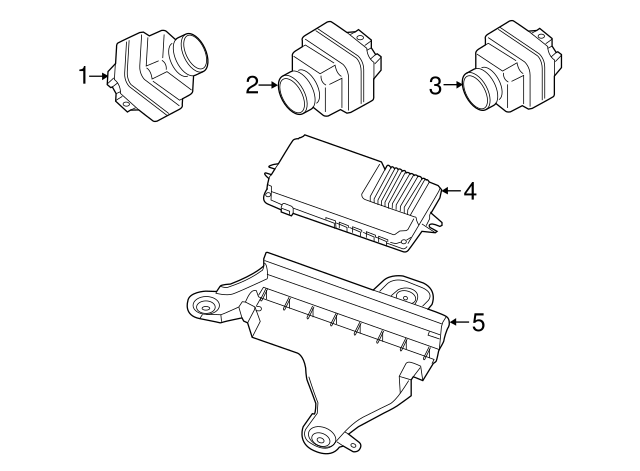 1
2
3
4
5