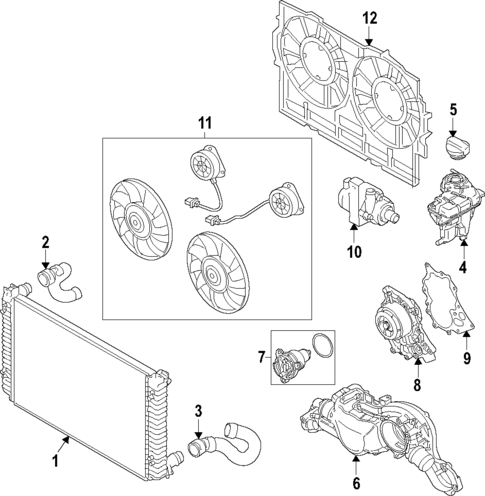 12
5
11
10
4
2
9
7
8
3
1
6