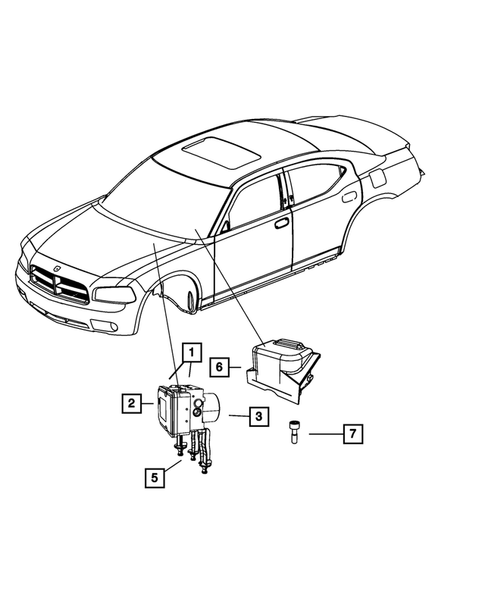 1
6
2
3
7
5