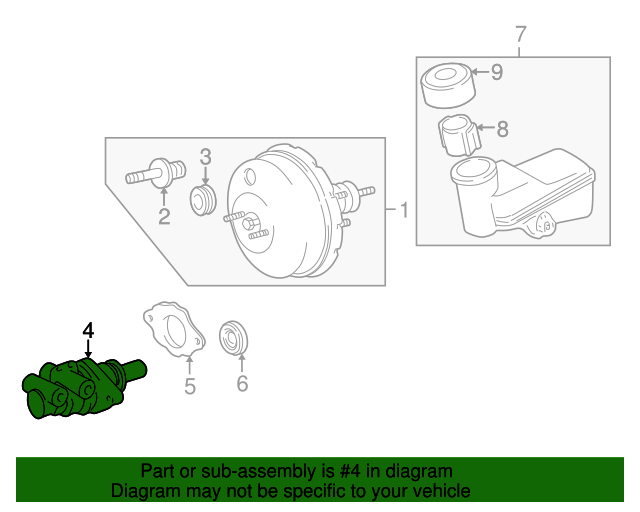 7
9
8
3
2
1
4
5
6

Part or sub-assembly is #4 in diagram
Diagram may not be specific to your vehicle