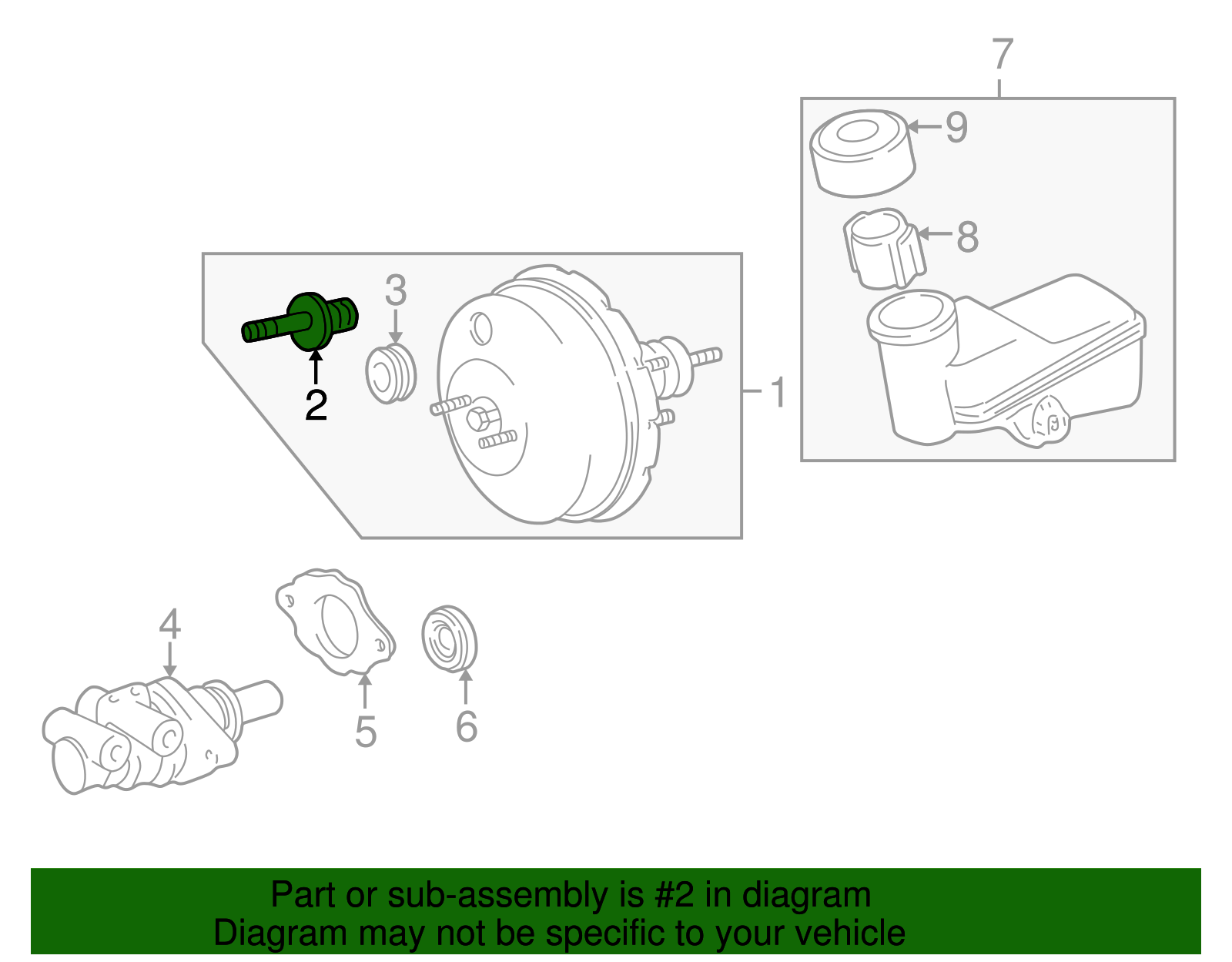 7
9
8
3
2
1
4
5
6

Part or sub-assembly is #2 in diagram
Diagram may not be specific to your vehicle