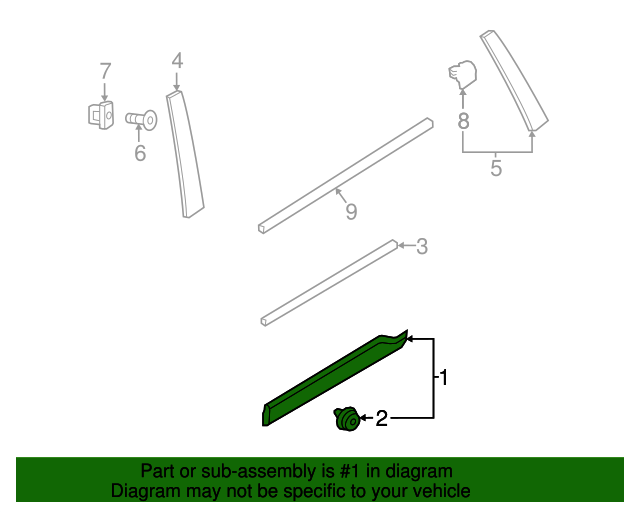 7
4
6
8
5
9
3
1
2

Part or sub-assembly is #1 in diagram
Diagram may not be specific to your vehicle