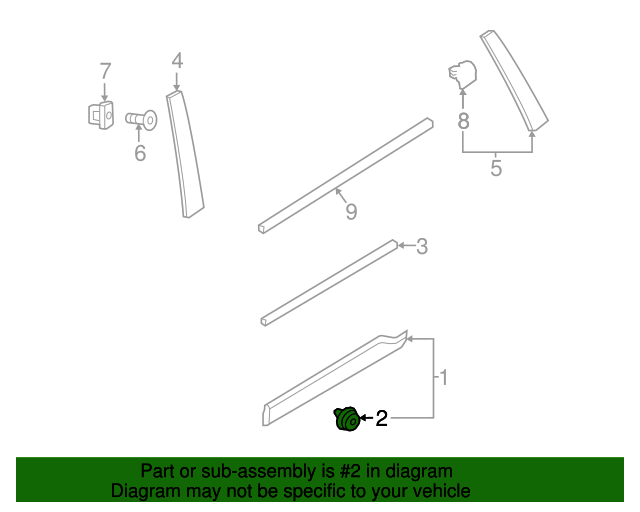 7
4
6
8
5
9
3
1
2

Part or sub-assembly is #2 in diagram
Diagram may not be specific to your vehicle