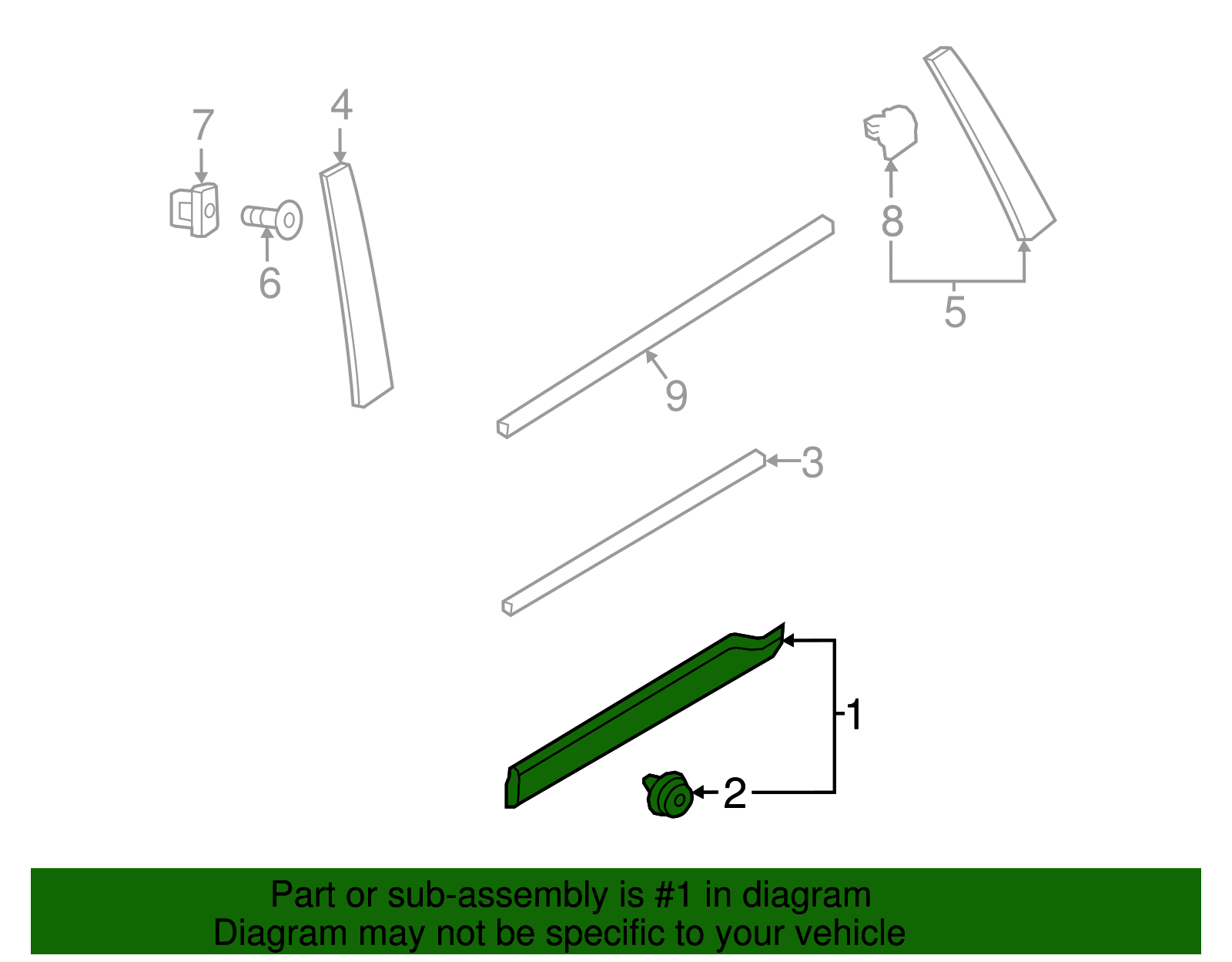 7
4
6
8
5
9
3
1
2

Part or sub-assembly is #1 in diagram
Diagram may not be specific to your vehicle