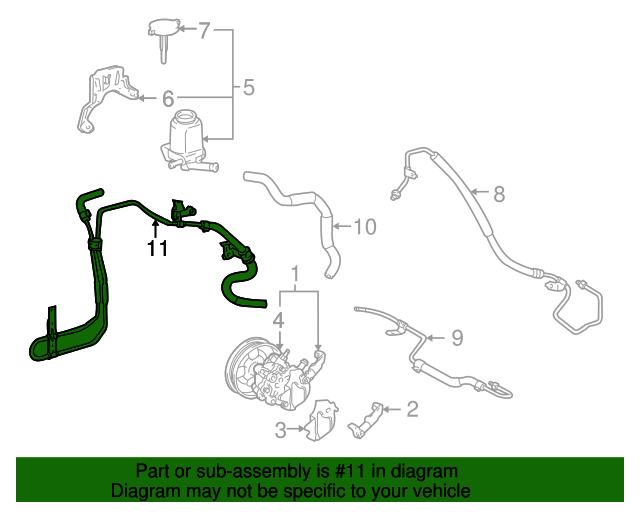 7

5

6

8

10

11

1

4

9

2

3

Part or sub-assembly is #11 in diagram
Diagram may not be specific to your vehicle