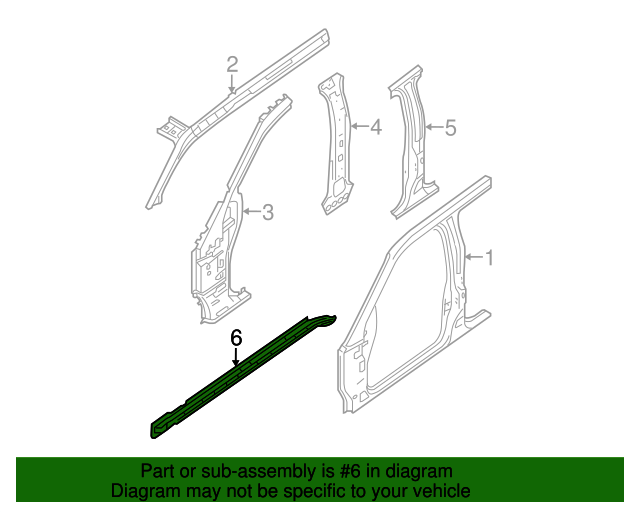 2
4
5
3
1
6

Part or sub-assembly is #6 in diagram
Diagram may not be specific to your vehicle