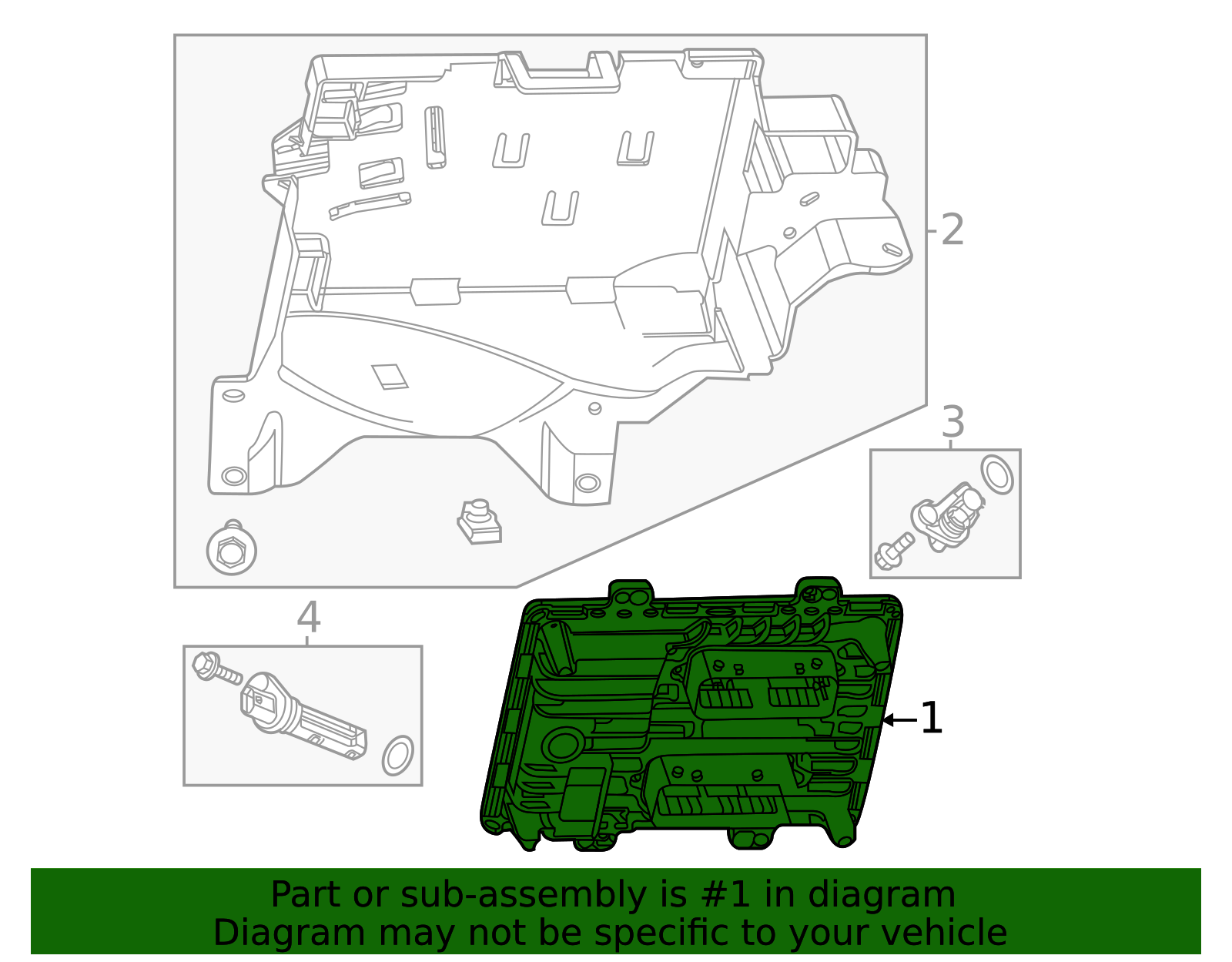 2
3
4
1
Part or sub-assembly is #1 in diagram
Diagram may not be specific to your vehicle