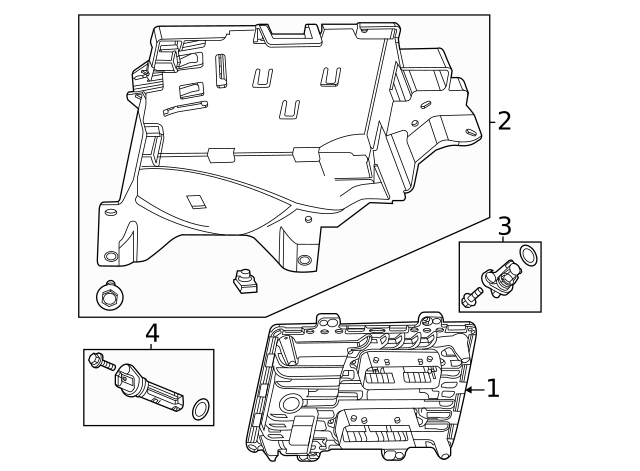 2
3
4
1