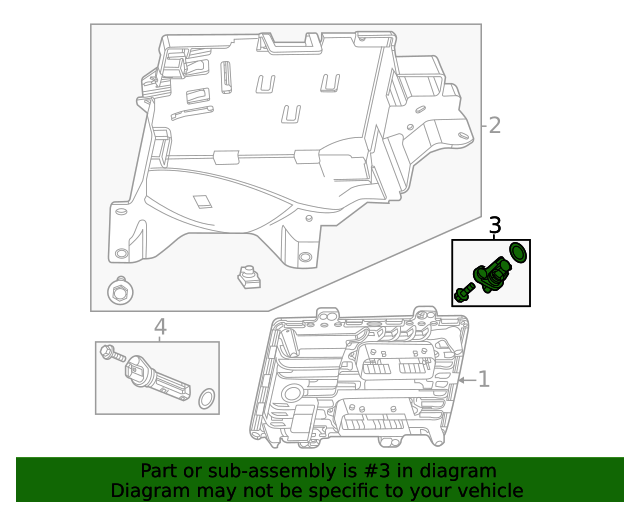 2
3
4
1
Part or sub-assembly is #3 in diagram
Diagram may not be specific to your vehicle