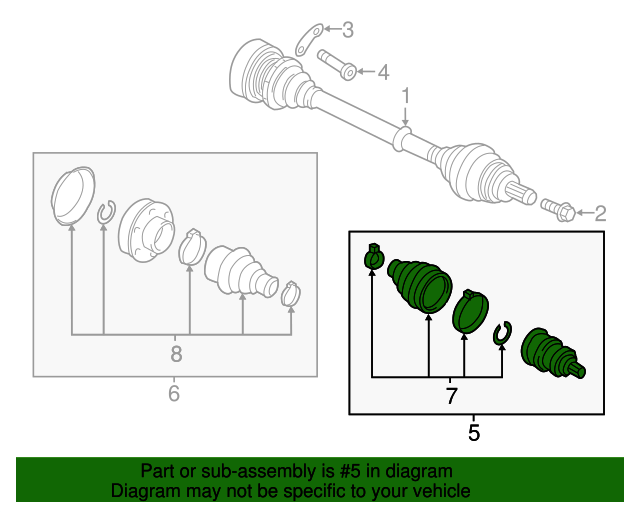 3
4
1
2
8
6
7
5
Part or sub-assembly is #5 in diagram
Diagram may not be specific to your vehicle