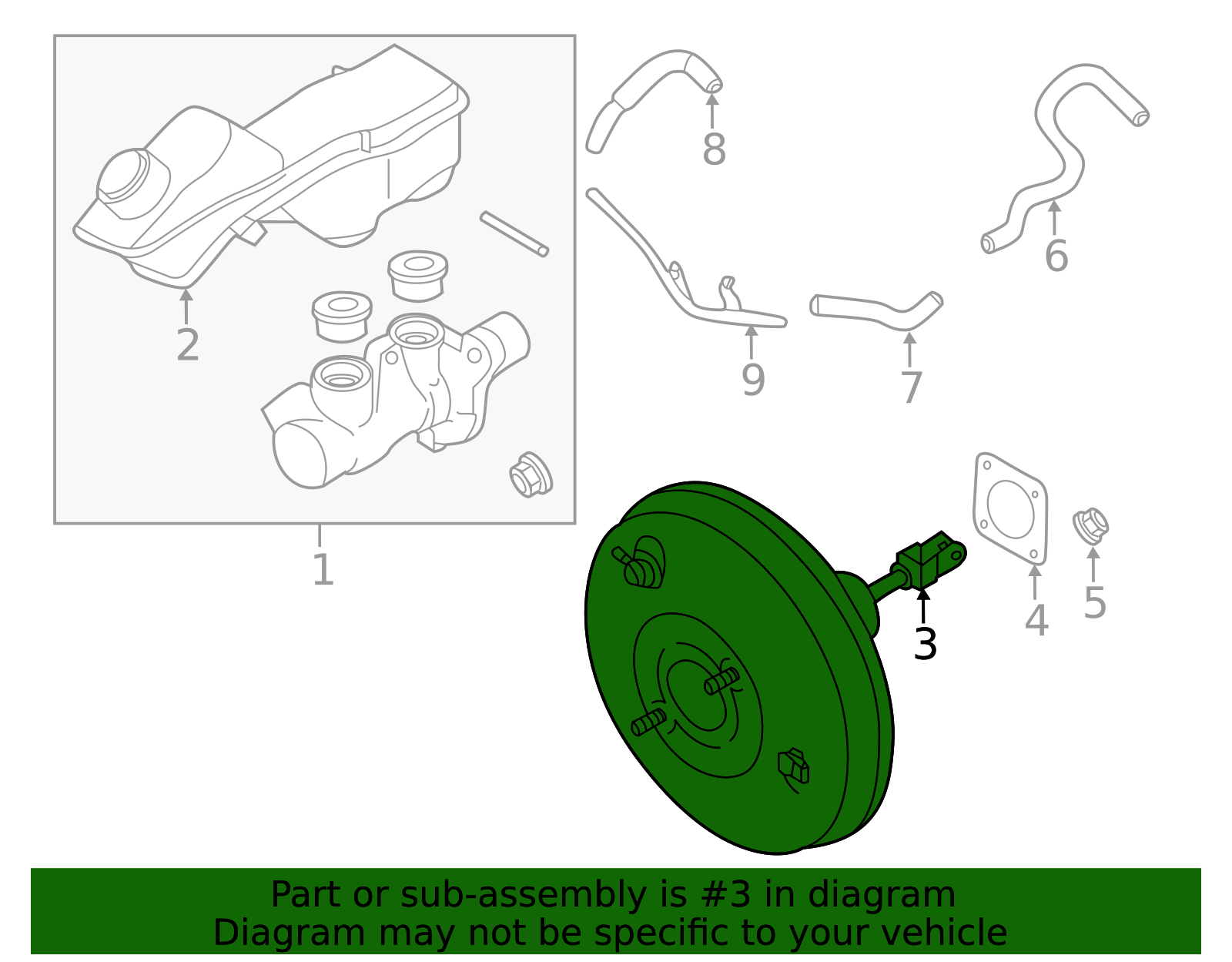 8

6

2

9

7

1

3

4

5

Part or sub-assembly is #3 in diagram
Diagram may not be specific to your vehicle