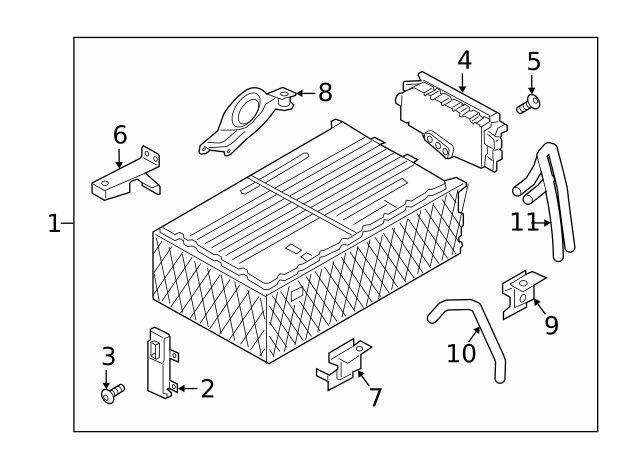 4
5
8
6
1
11
9
10
3
2
7