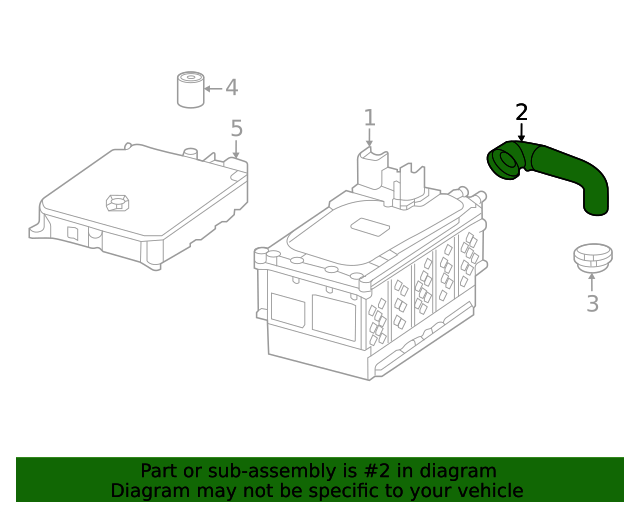 4
5
1
2
3

Part or sub-assembly is #2 in diagram
Diagram may not be specific to your vehicle