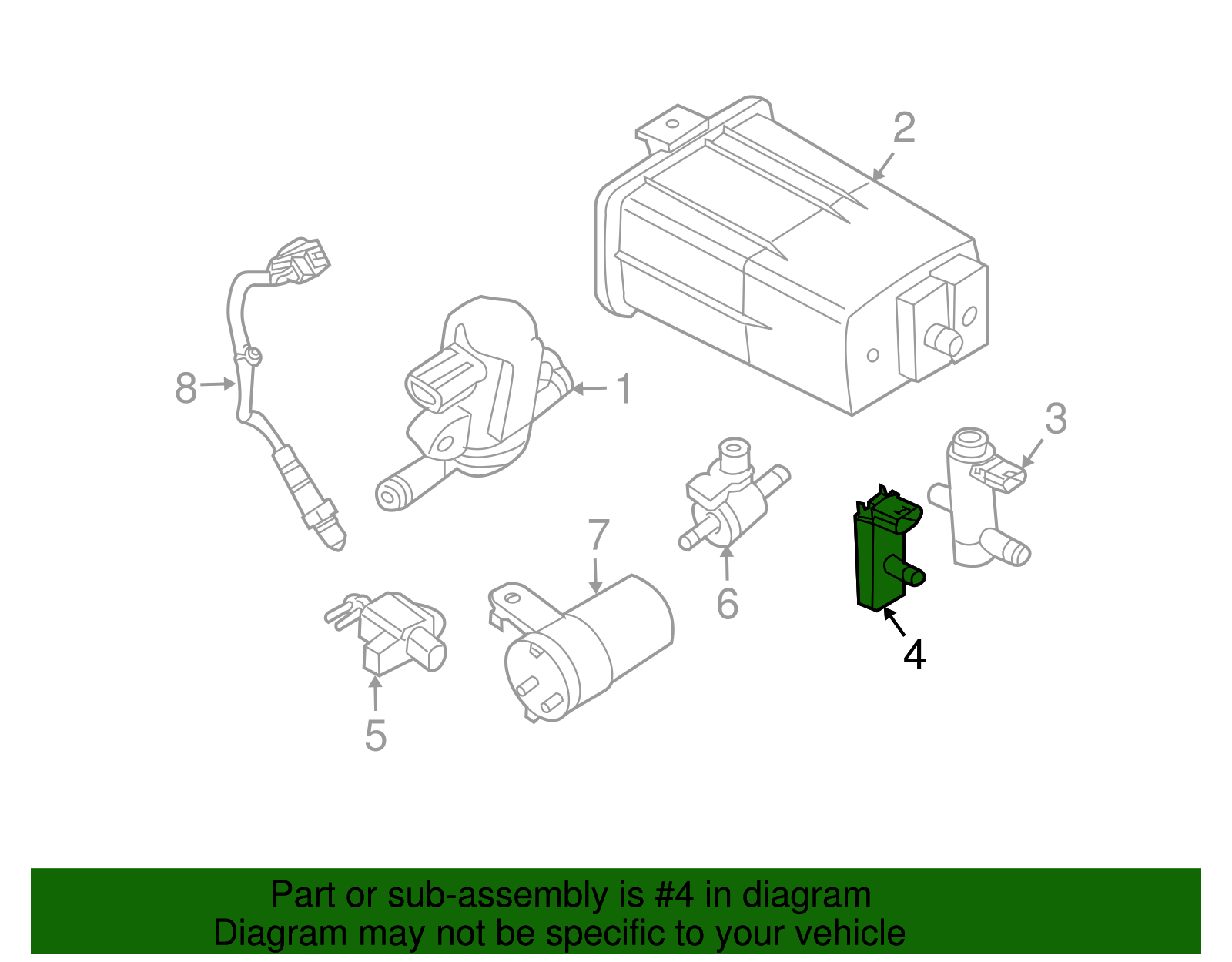 2
8
1
3
7
6
4
5

Part or sub-assembly is #4 in diagram
Diagram may not be specific to your vehicle