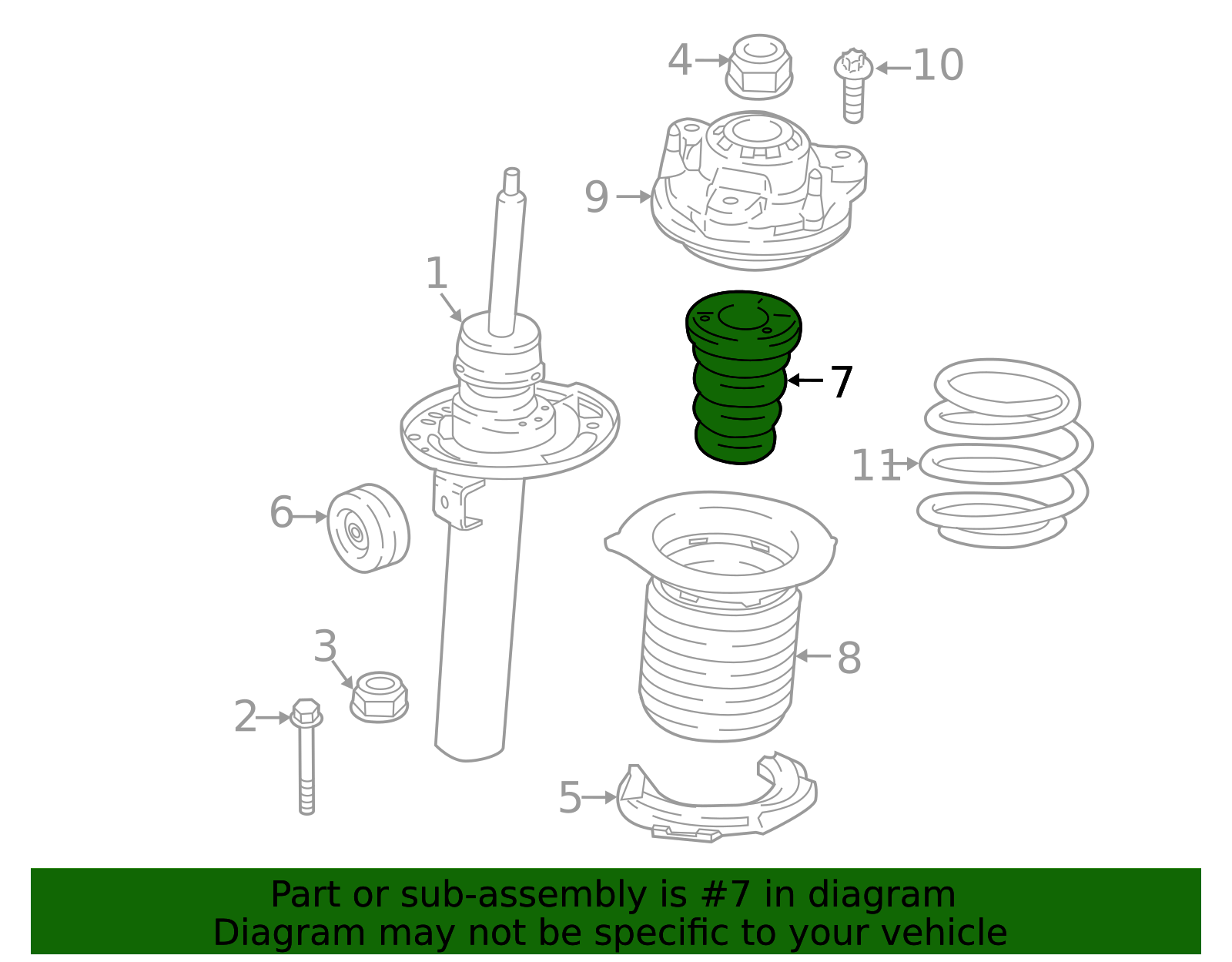 4
10
9
1
7
11
6
8
3
2
5

Part or sub-assembly is #7 in diagram
Diagram may not be specific to your vehicle