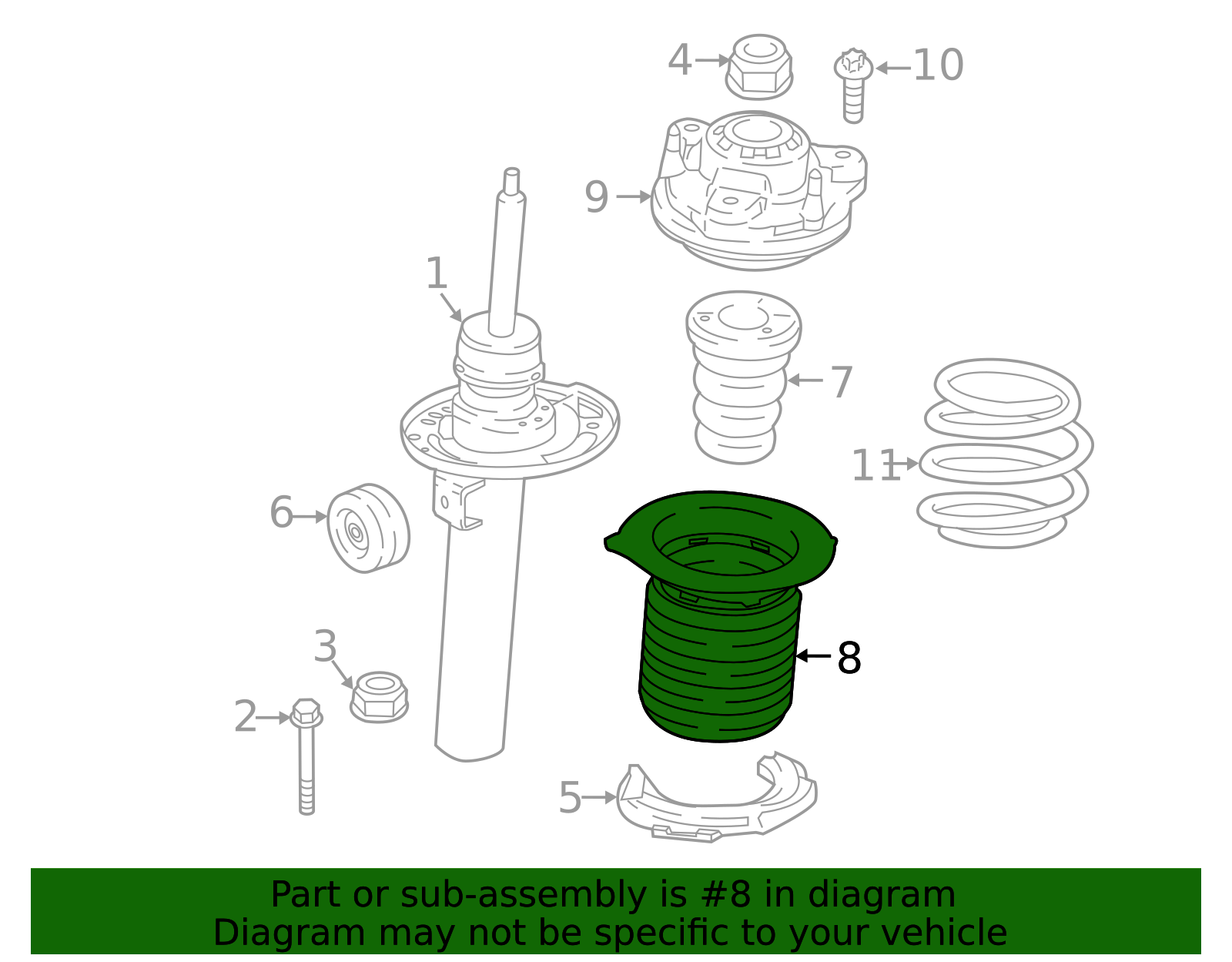 4
10
9
1
7
11
6
8
3
2
5

Part or sub-assembly is #8 in diagram
Diagram may not be specific to your vehicle