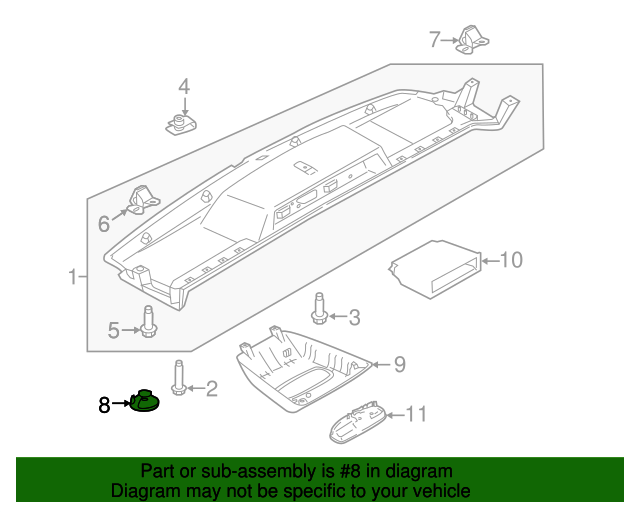 7
4
6
1
10
5
3
9
2
8
11
Part or sub-assembly is #8 in diagram
Diagram may not be specific to your vehicle