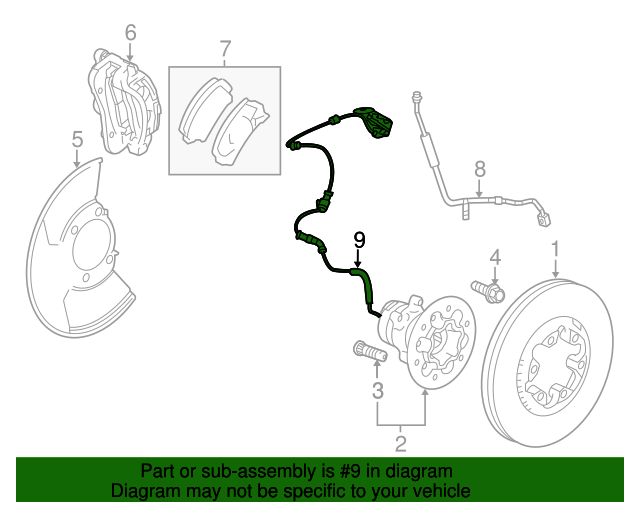 6
7
5
8
9
4
1
3
2

Part or sub-assembly is #9 in diagram
Diagram may not be specific to your vehicle