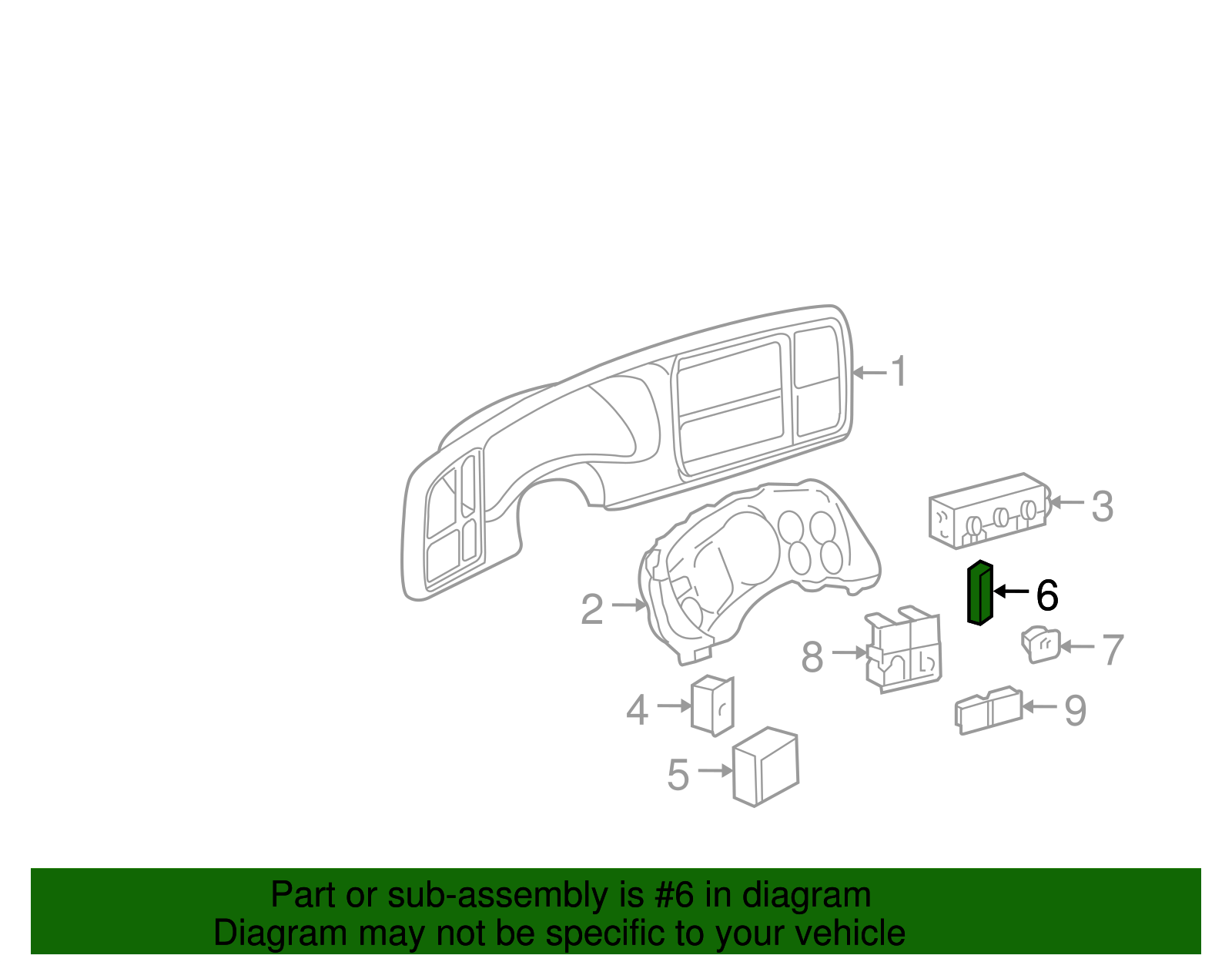 1
3
2
6
8
7
4
9
5

Part or sub-assembly is #6 in diagram
Diagram may not be specific to your vehicle