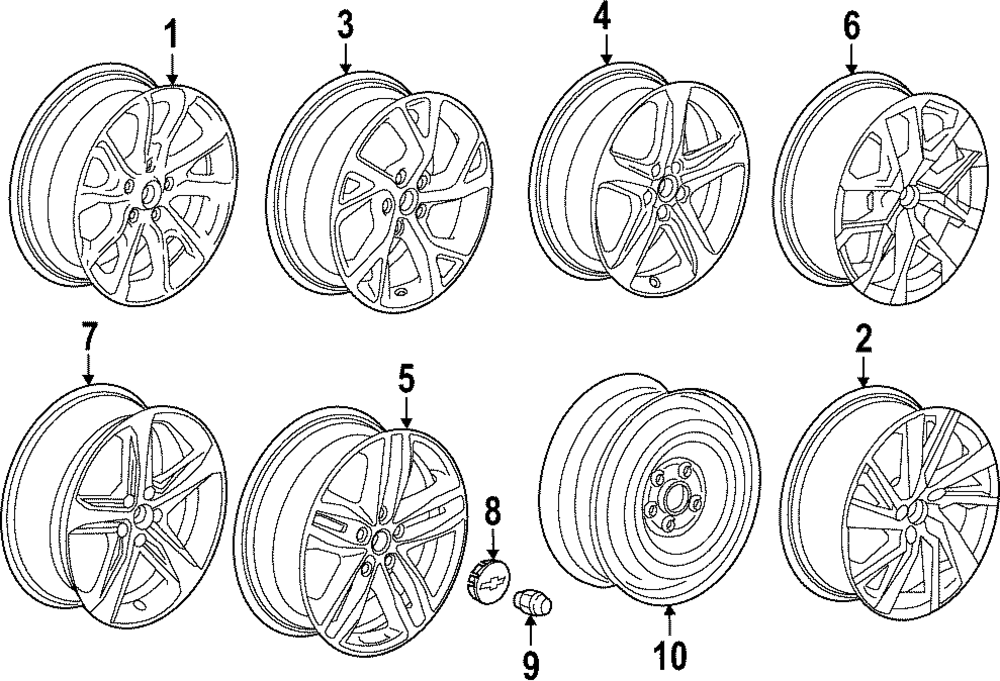 1
3
4
6
7
5
2
8
9
10