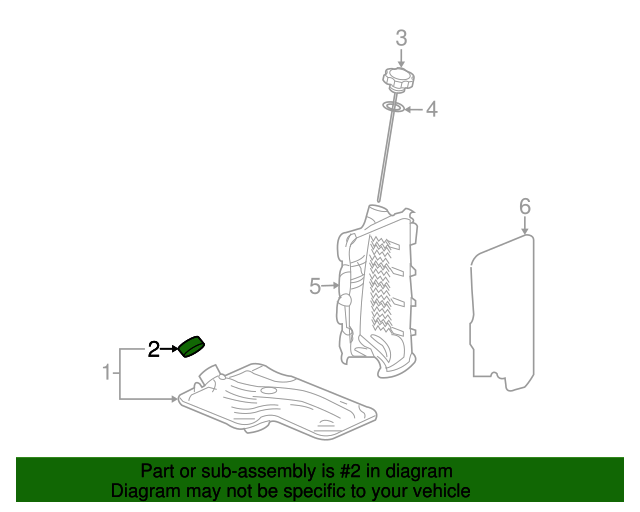 3
4
6
5
2
1
Part or sub-assembly is #2 in diagram
Diagram may not be specific to your vehicle