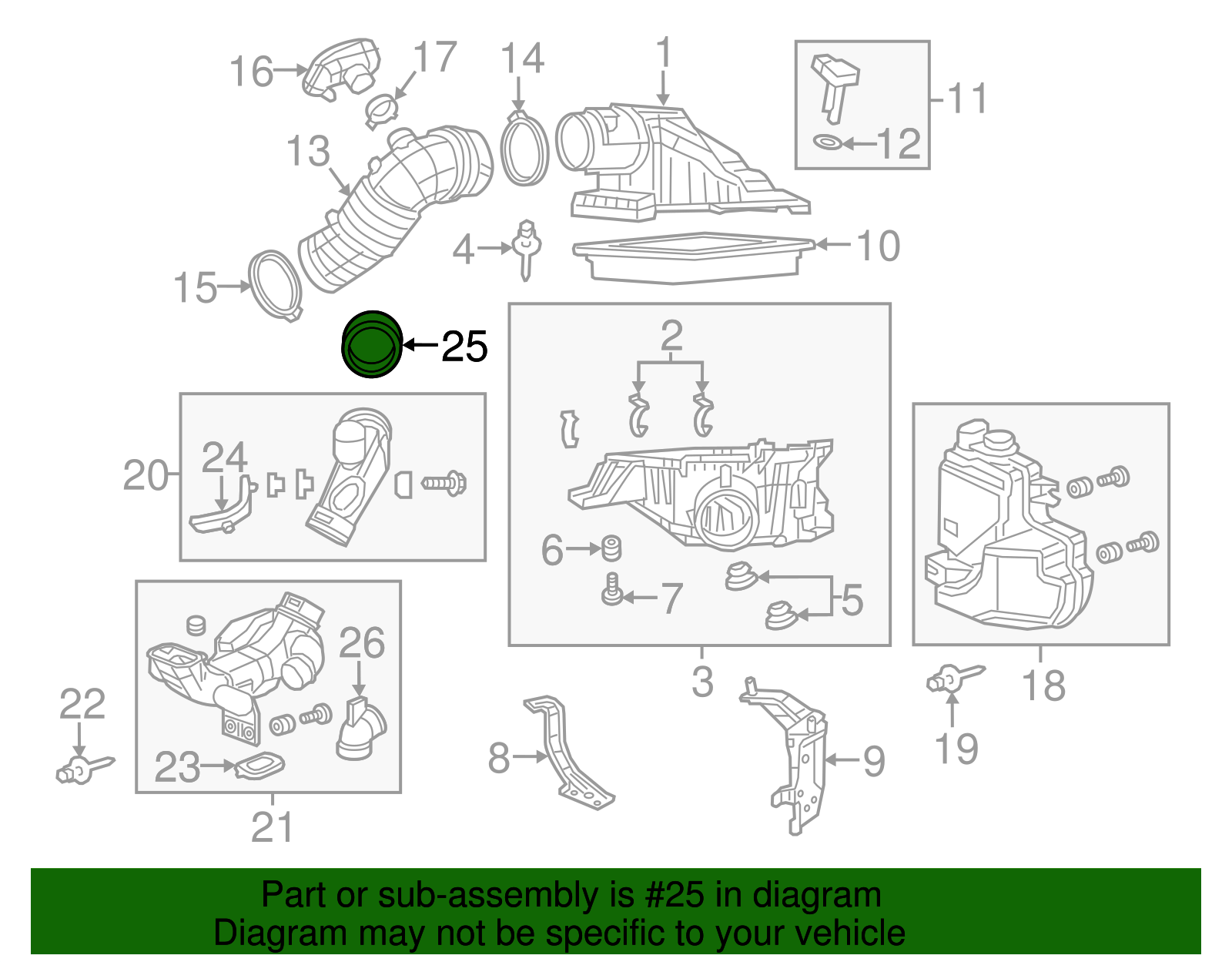 16
17
14
1
11
12
13
4
10
15
25
2
20
24
6
7
5
3
18
26
22
23
21
8
9
19

Part or sub-assembly is #25 in diagram
Diagram may not be specific to your vehicle