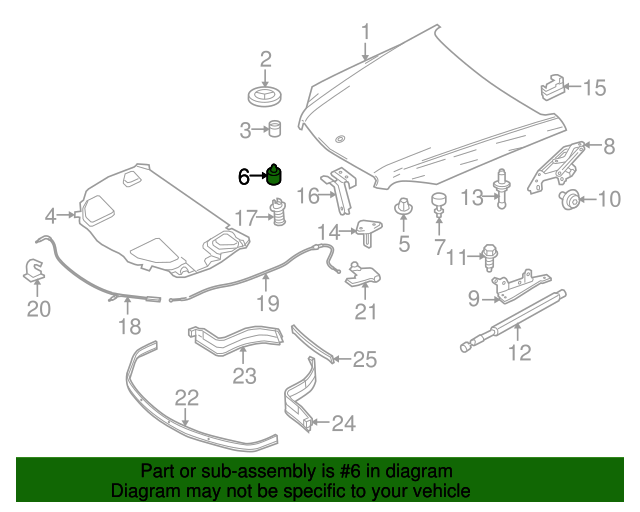 1
2
15
3
8
6
16
13
10
4
17
14
5
7
11
20
19
21
9
18
12
23
25
22
24

Part or sub-assembly is #6 in diagram
Diagram may not be specific to your vehicle