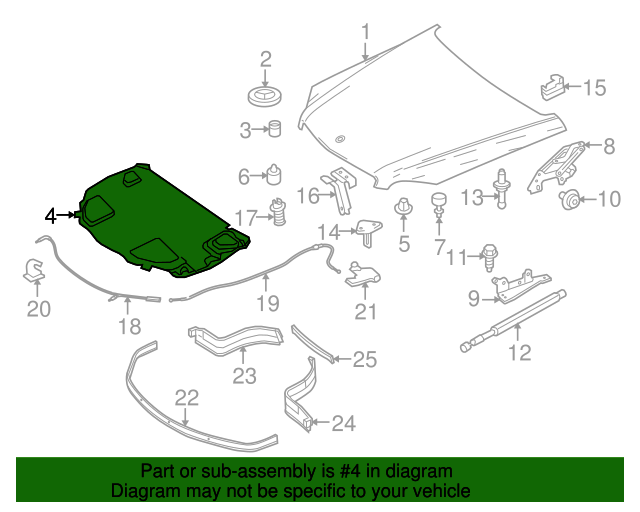 1
2
15
3
8
6
16
13
10
4
17
14
5
7
11
20
19
21
9
18
12
23
25
22
24

Part or sub-assembly is #4 in diagram
Diagram may not be specific to your vehicle