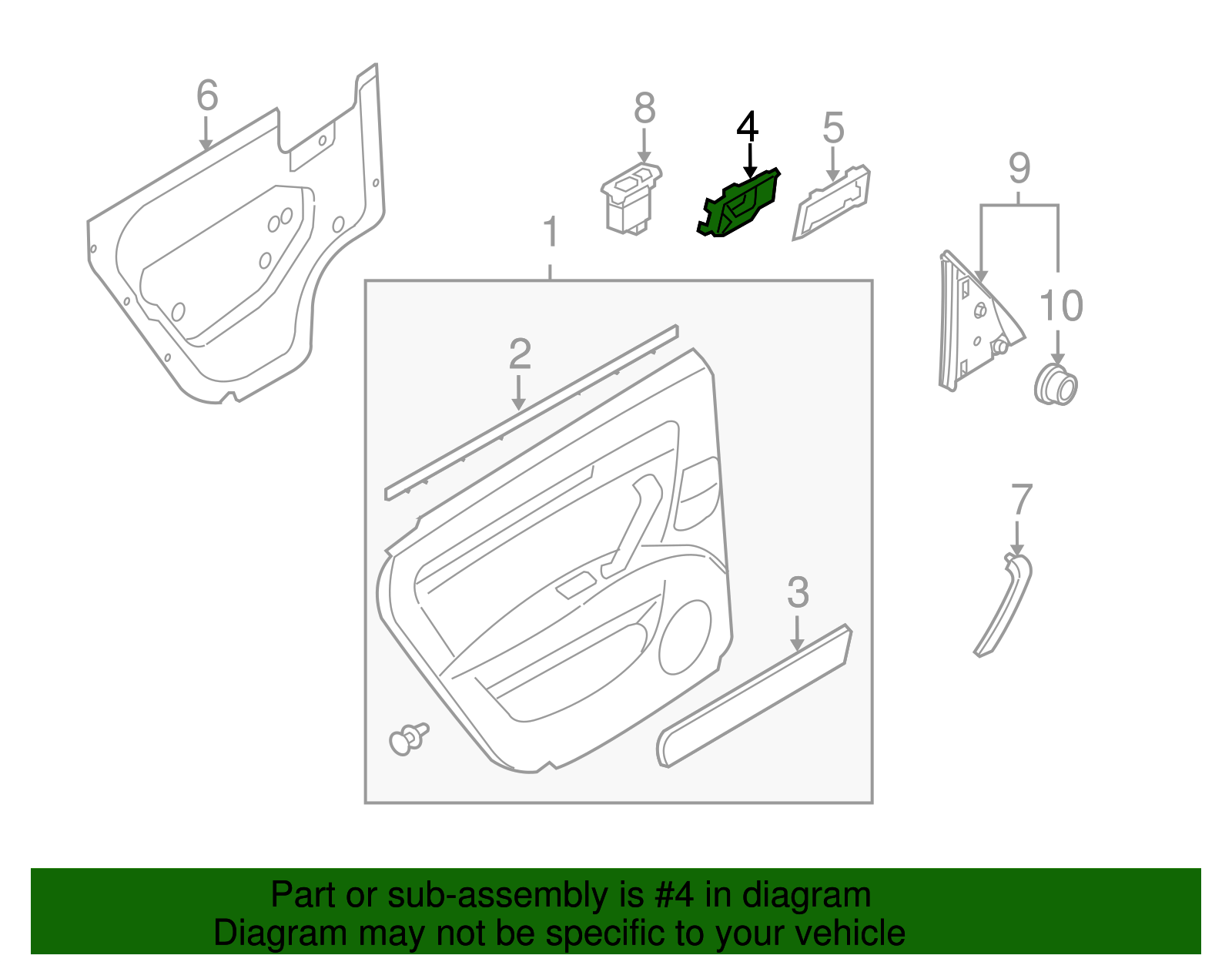 6

8

4

5

9

1

10

2

7

3

Part or sub-assembly is #4 in diagram
Diagram may not be specific to your vehicle