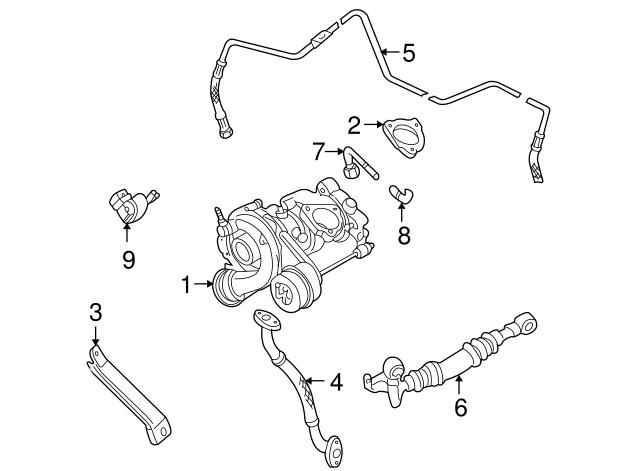 5
2
7
8
9
1
3
4
6