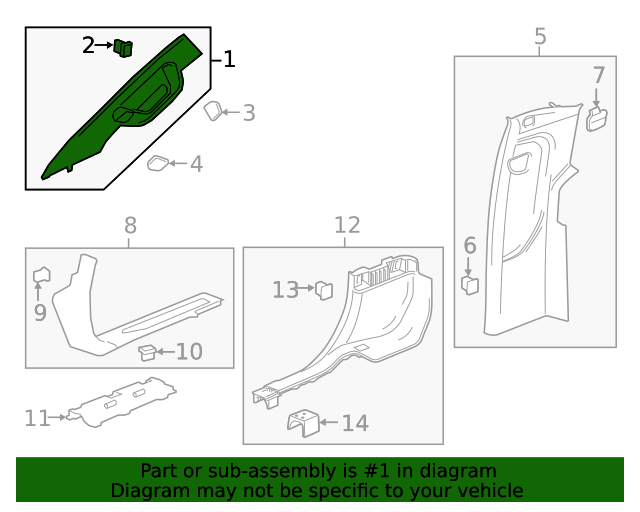 2
1
3
4
5
7
6
8
9
10
11
12
13
14

Part or sub-assembly is #1 in diagram
Diagram may not be specific to your vehicle