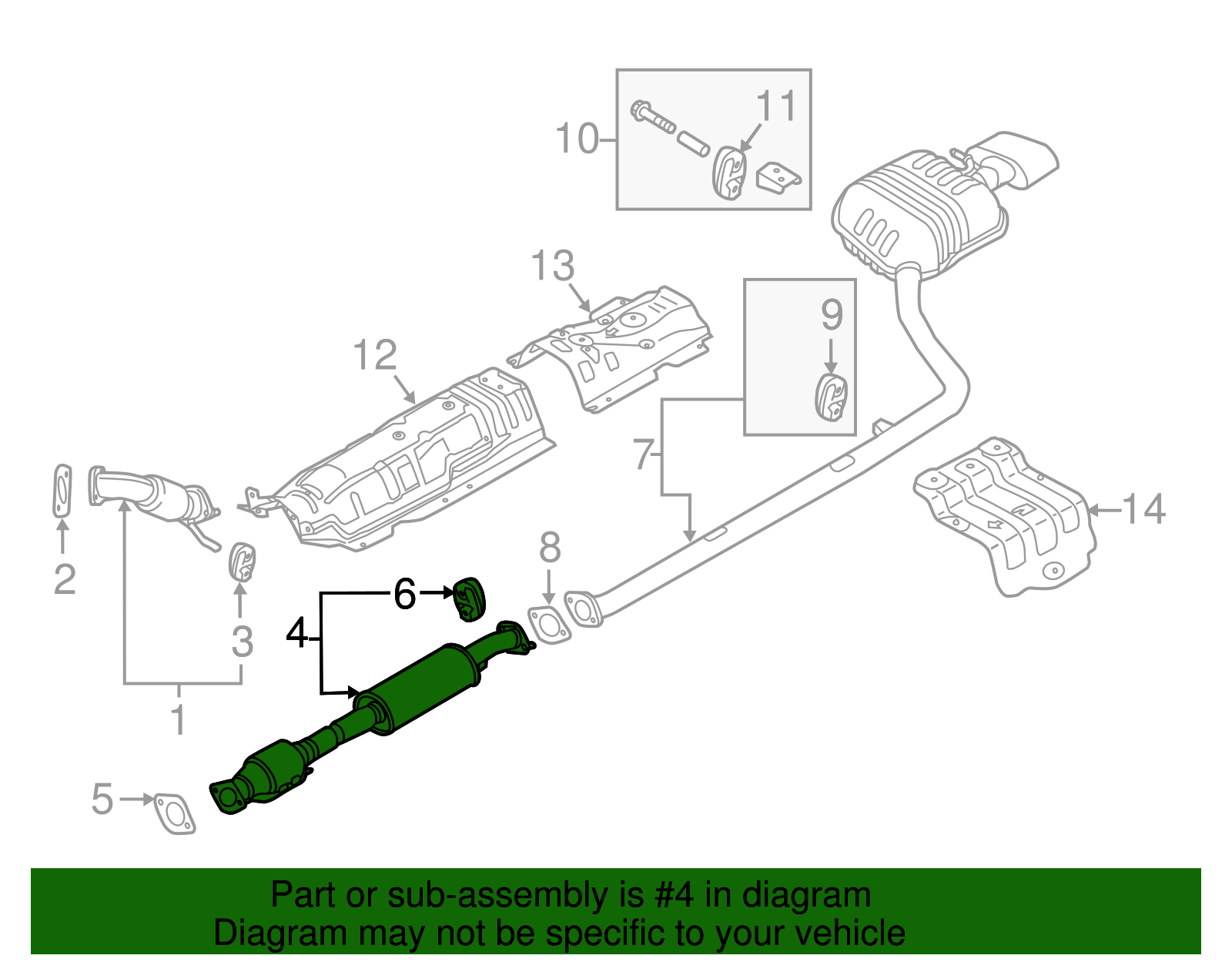 10
11
13
12
9
7
14
2
3
1
6
4
8
5

Part or sub-assembly is #4 in diagram
Diagram may not be specific to your vehicle