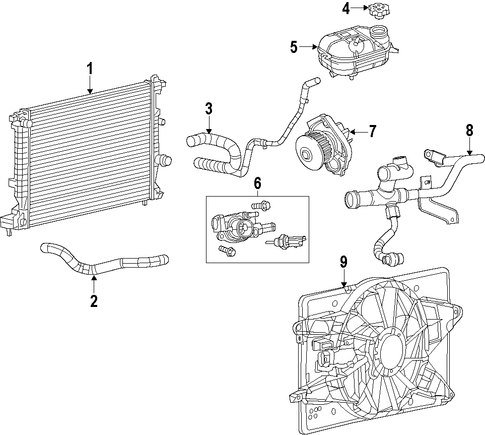 4
5
1
3
7
8
6
2
9