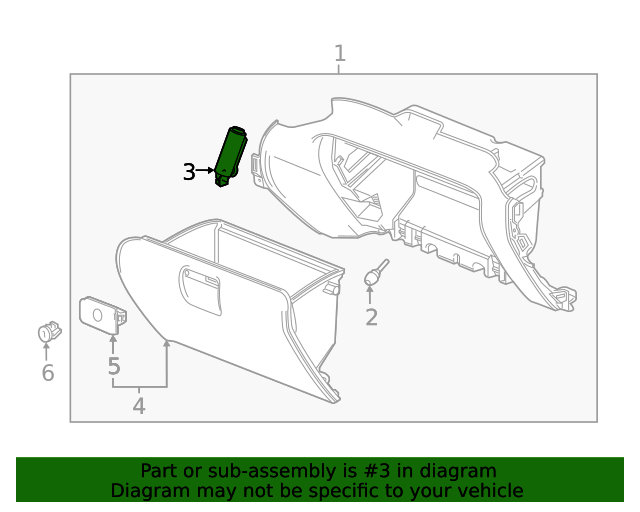 1
3
2
6
5
4

Part or sub-assembly is #3 in diagram
Diagram may not be specific to your vehicle