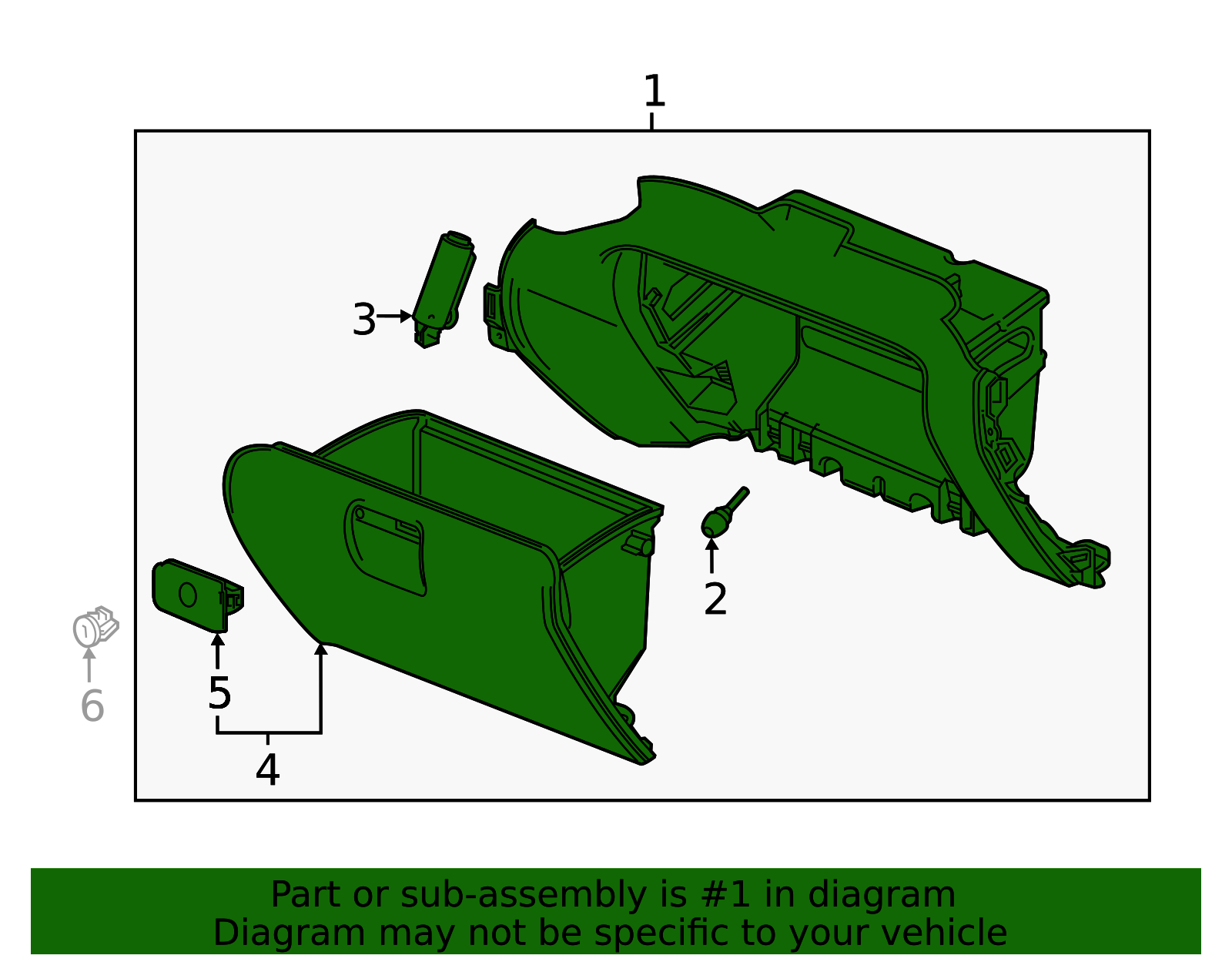 1

3

2

6

5

4

Part or sub-assembly is #1 in diagram
Diagram may not be specific to your vehicle