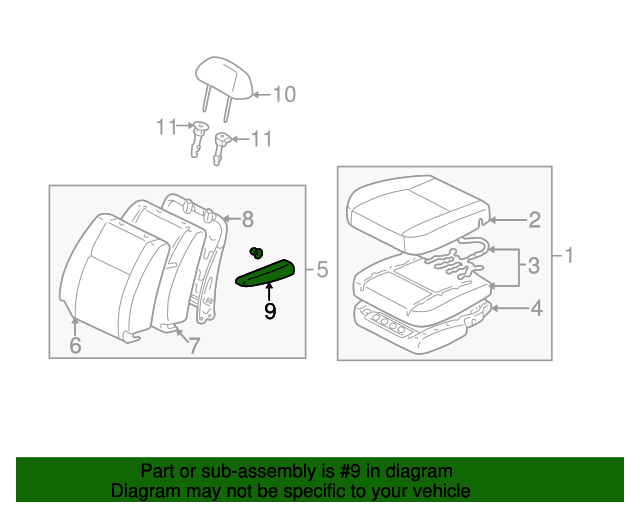 10
11
11
8
5
9
6
7
2
3
1
4

Part or sub-assembly is #9 in diagram
Diagram may not be specific to your vehicle