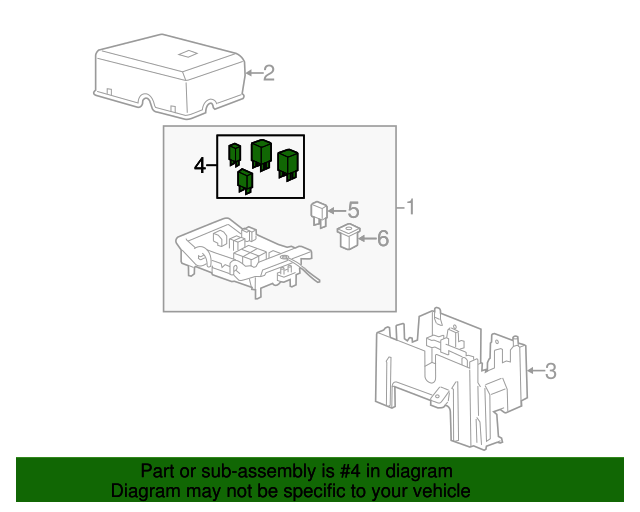 2

4

5

1

6

3

Part or sub-assembly is #4 in diagram
Diagram may not be specific to your vehicle