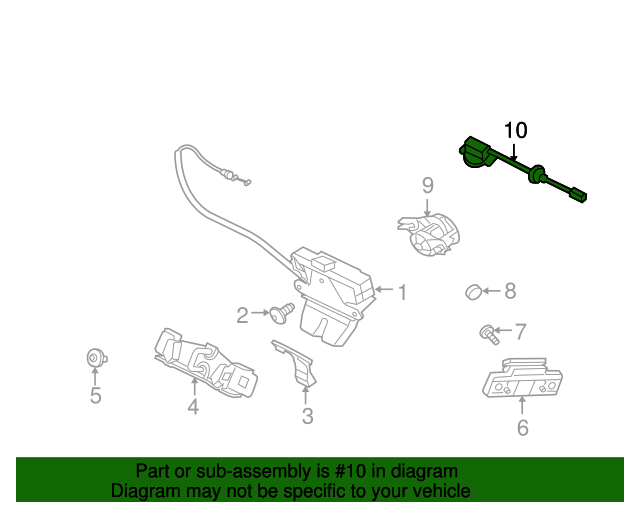 10

9

1

8

2

7

5

4

3

6

Part or sub-assembly is #10 in diagram
Diagram may not be specific to your vehicle