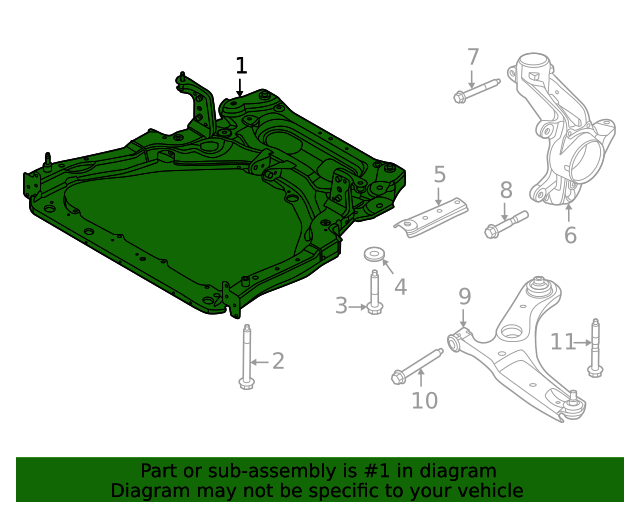 1
7
5
8
6
4
3
9
11
2
10

Part or sub-assembly is #1 in diagram
Diagram may not be specific to your vehicle