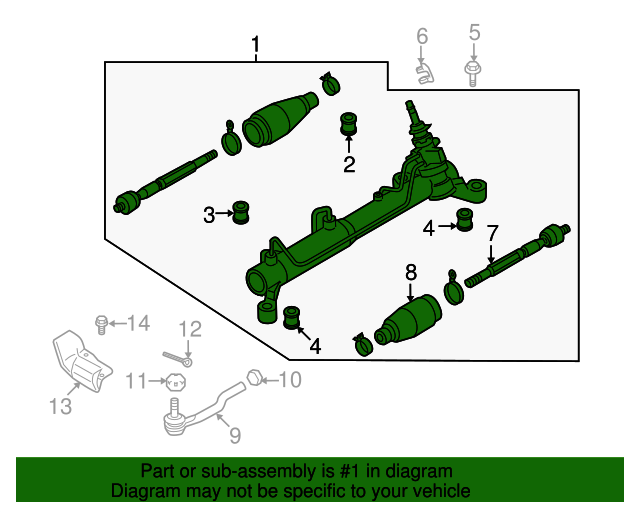 1
6
5
2
3
4
7
8
4
14
12
11
10
13
9

Part or sub-assembly is #1 in diagram
Diagram may not be specific to your vehicle