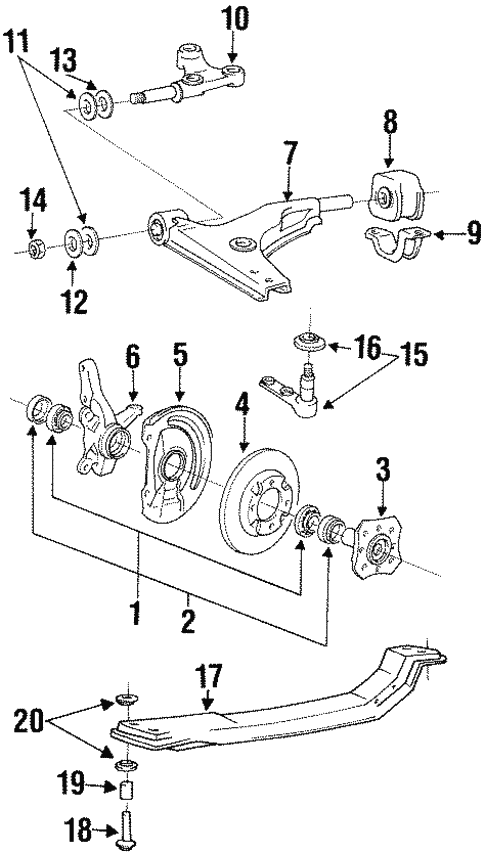 10
11
13
8
7
14
9
12
6
5
16
15
4
3
1
2
17
20
19
18