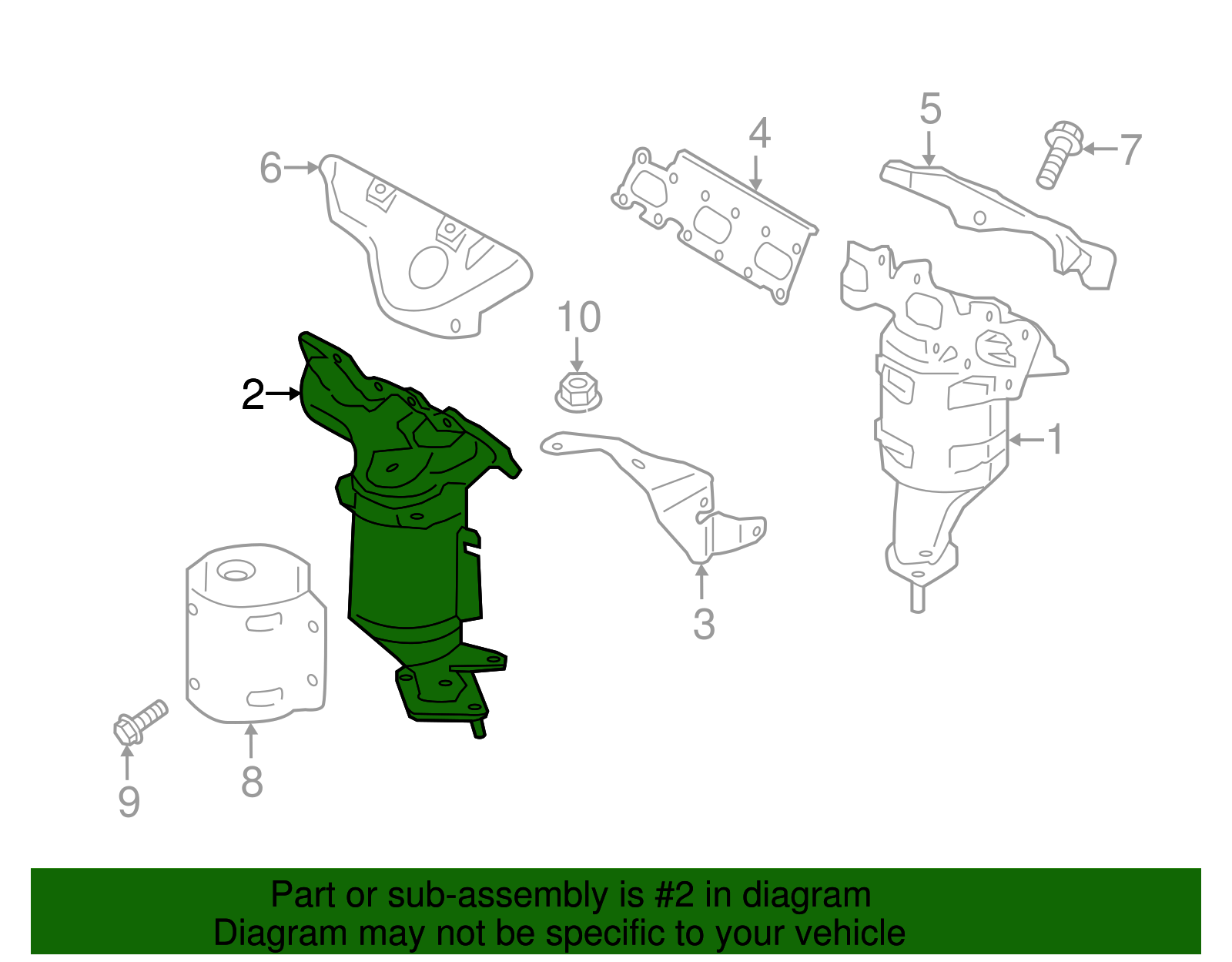 5
4
7
6
10
2
1
3
8
9

Part or sub-assembly is #2 in diagram
Diagram may not be specific to your vehicle