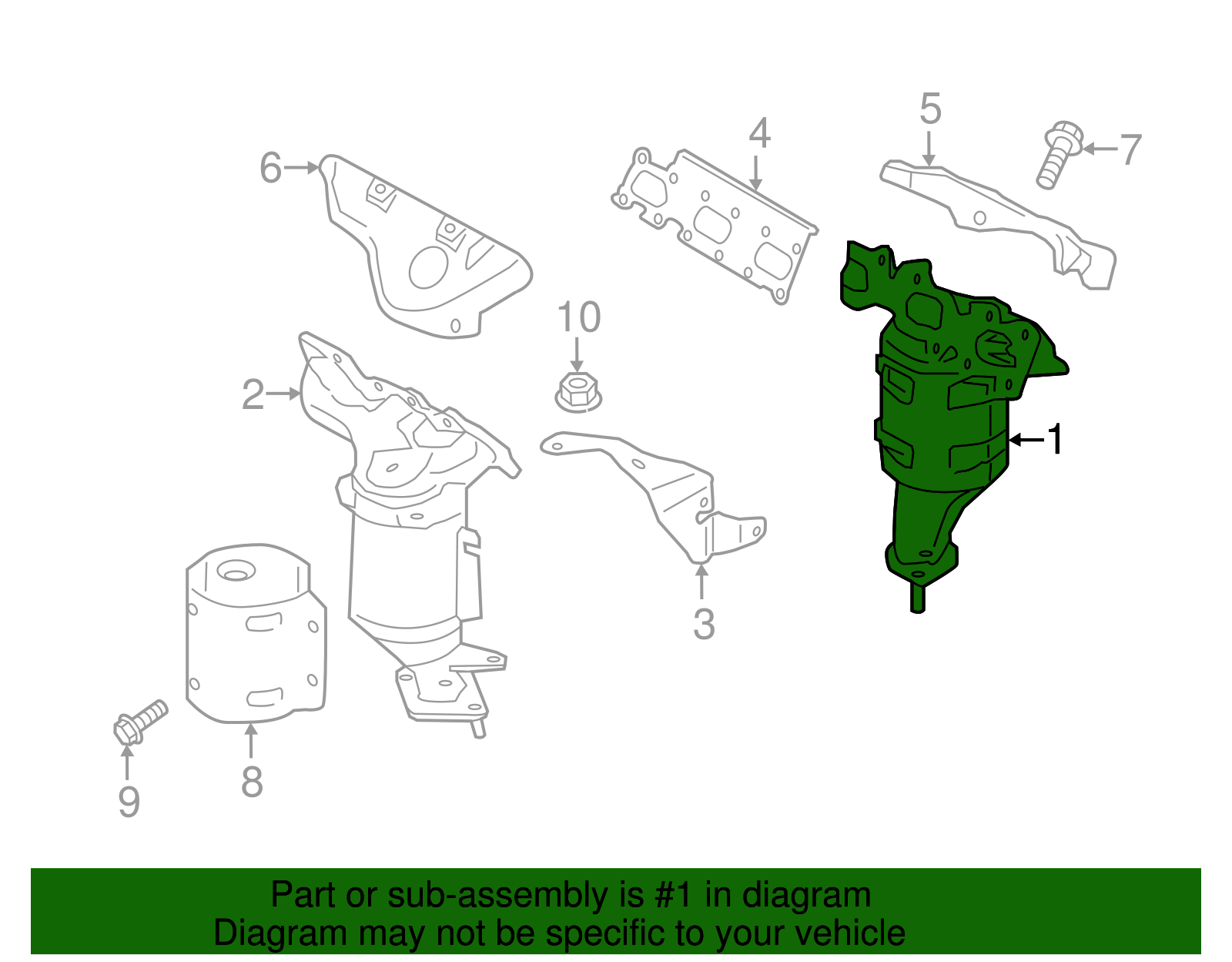 5
4
7
6
10
2
1
3
8
9

Part or sub-assembly is #1 in diagram
Diagram may not be specific to your vehicle