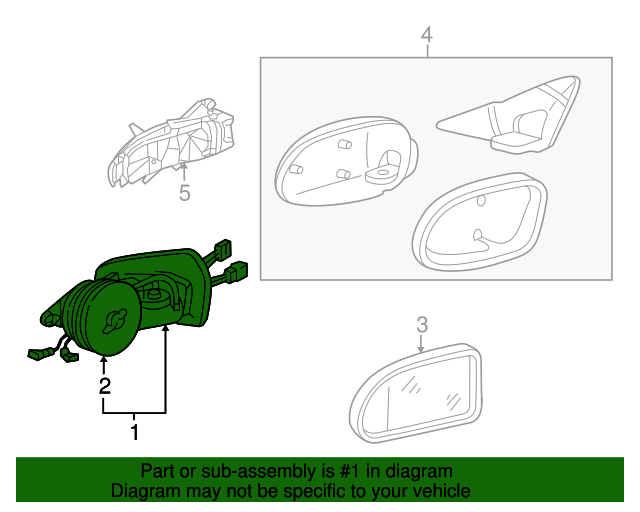 4

5

3

2

1

Part or sub-assembly is #1 in diagram
Diagram may not be specific to your vehicle